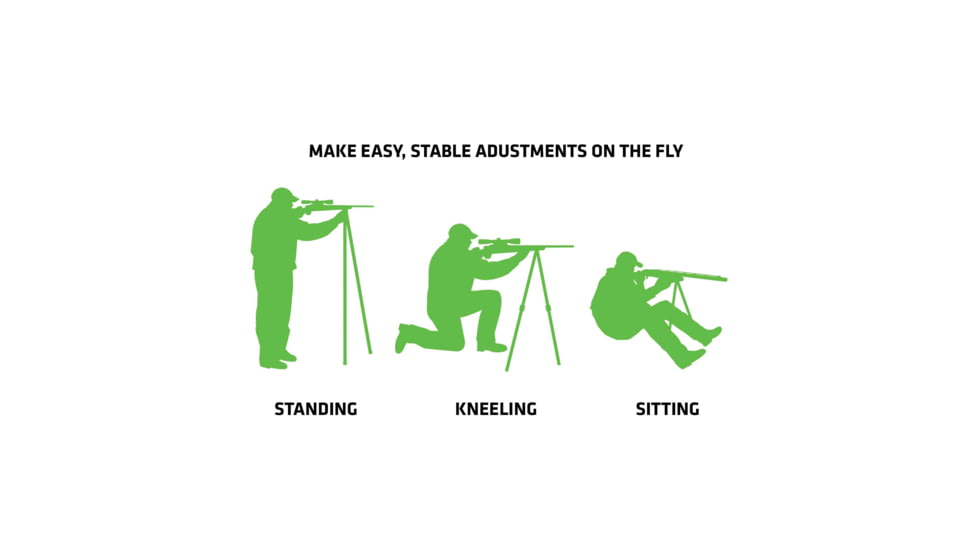 MAKE EASY, STABLE ADUSTMENTS ON THE FLY

STANDING

KNEELING

SITTING