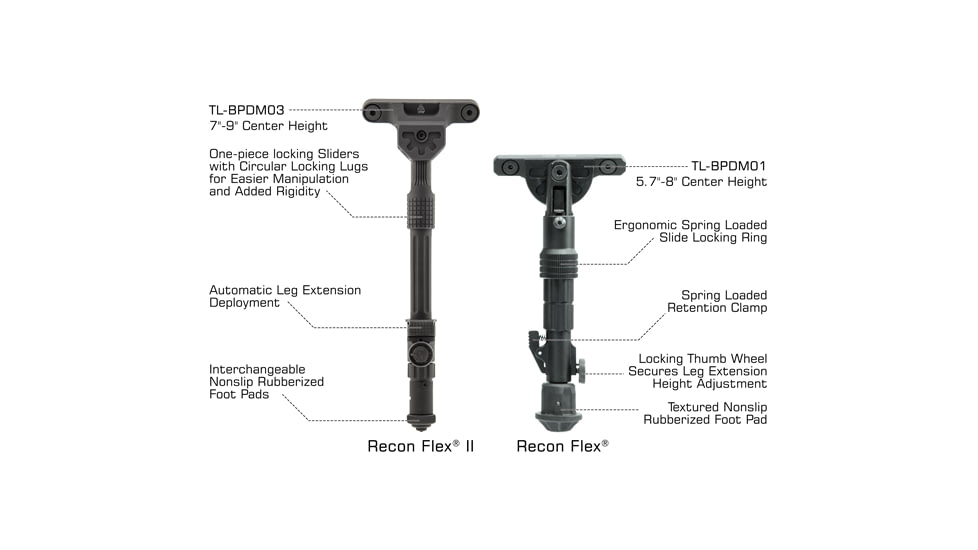 TL-BPDM03
7"-9" Center Height

One-piece locking Sliders with Circular Locking Lugs for Easier Manipulation and Added Rigidity

Automatic Leg Extension Deployment

Interchangeable Nonslip Rubberized Foot Pads

Recon Flex® II

TL-BPDM01
5.7"-8" Center Height

Ergonomic Spring Loaded Slide Locking Ring

Spring Loaded Retention Clamp

Locking Thumb Wheel Secures Leg Extension Height Adjustment

Textured Nonslip Rubberized Foot Pad

Recon Flex®