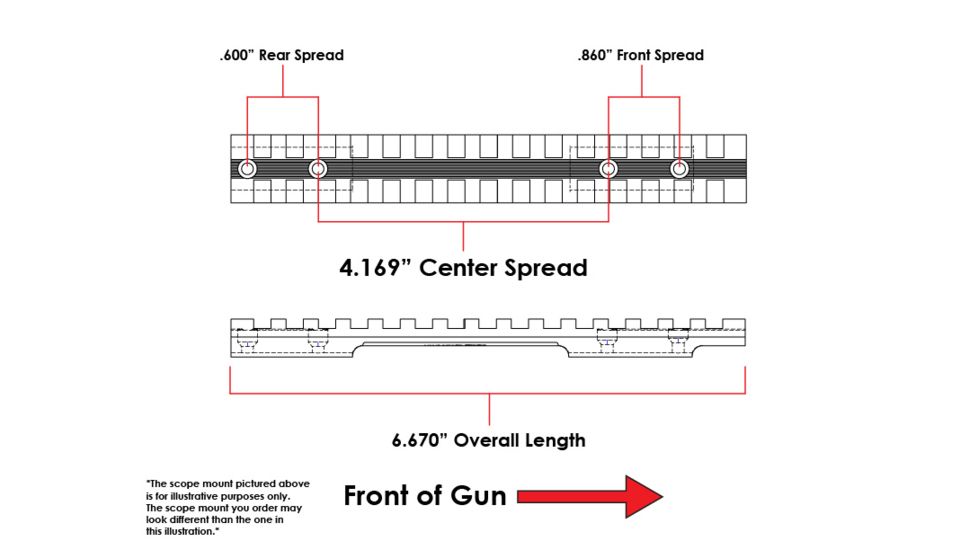 .600” Rear Spread

.860” Front Spread

4.169” Center Spread

6.670” Overall Length

*The scope mount pictured above is for illustrative purposes only. The scope mount you order may look different than the one in this illustration.*

Front of Gun