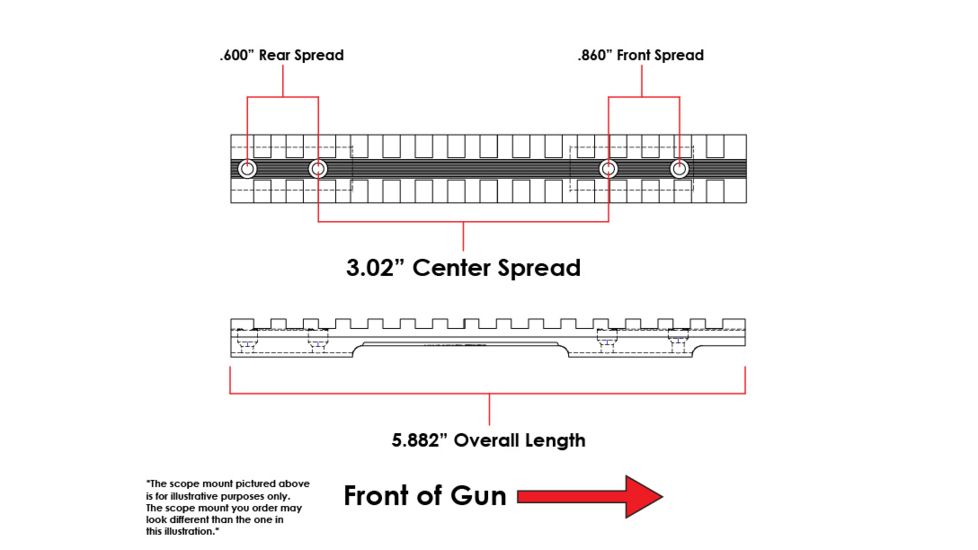 .600" Rear Spread

.860" Front Spread

3.02" Center Spread

5.882" Overall Length

*The scope mount pictured above is for illustrative purposes only. The scope mount you order may look different than the one in this illustration.*

Front of Gun