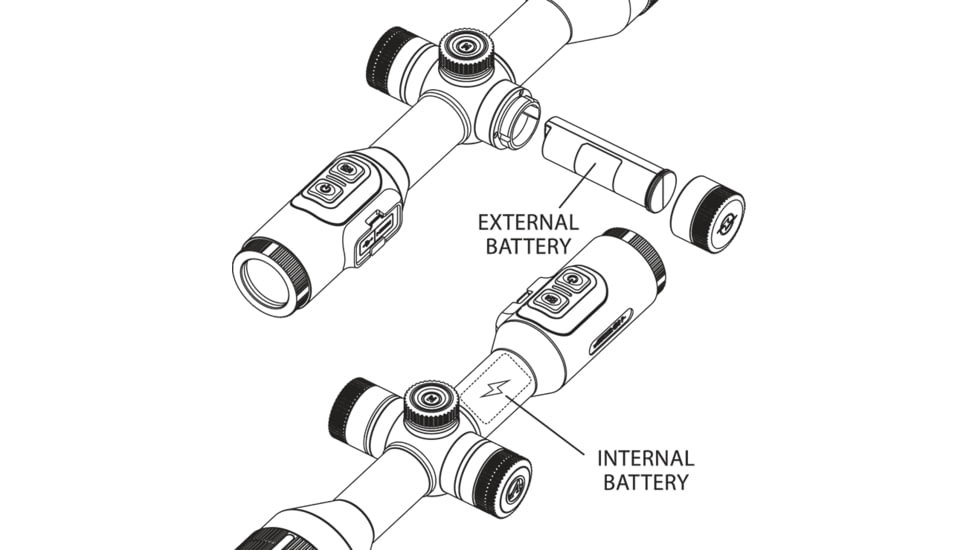 EXTERNAL BATTERY

INTERNAL BATTERY